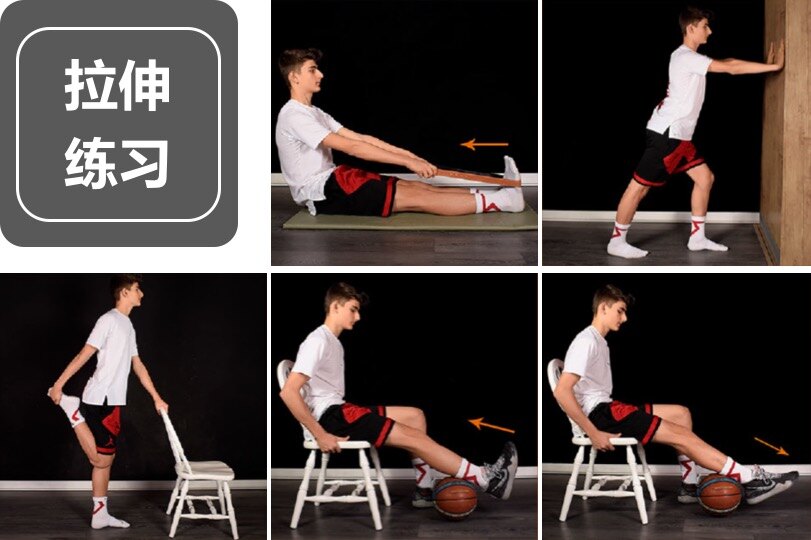 拉伸
练习