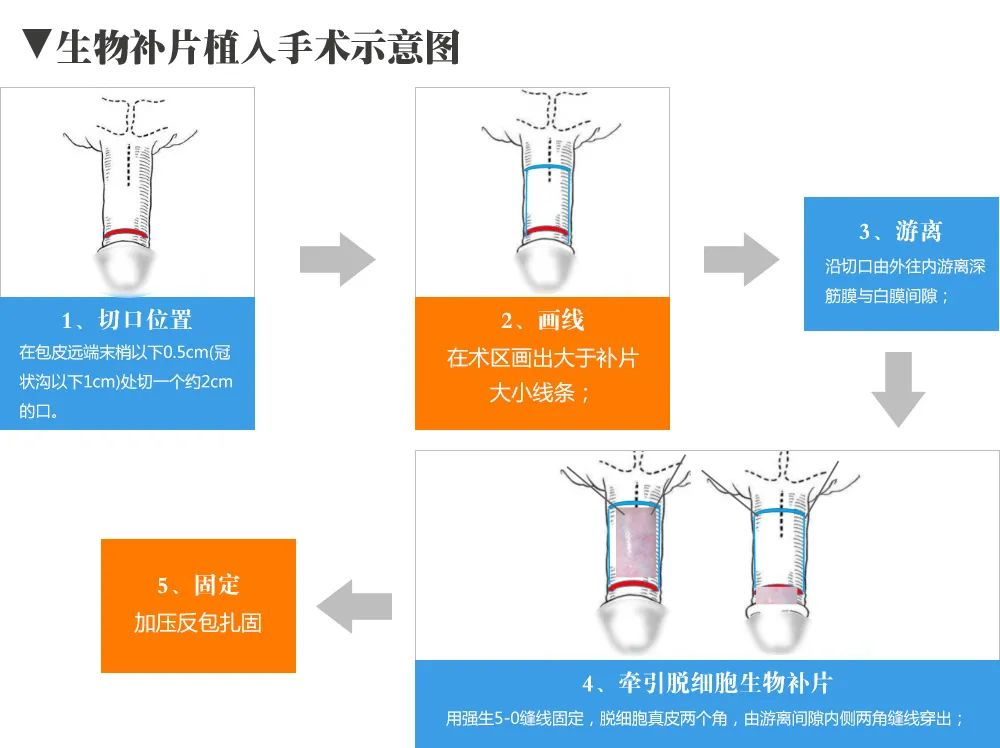 ▼生物补片植入手术示意图

1、切口位置
在包皮远端末梢以下0.5cm(冠状沟以下1cm)处切一个约2cm的口。

2、画线
在术区画出大于补片大小线条；

3、游离
沿切口由外往内游离深筋膜与白膜间隙；

4、牵引脱细胞生物补片
用强生5-0缝线固定，脱细胞真皮两个角，由游离间隙内侧两角缝线穿出；

5、固定
加压反包扎固