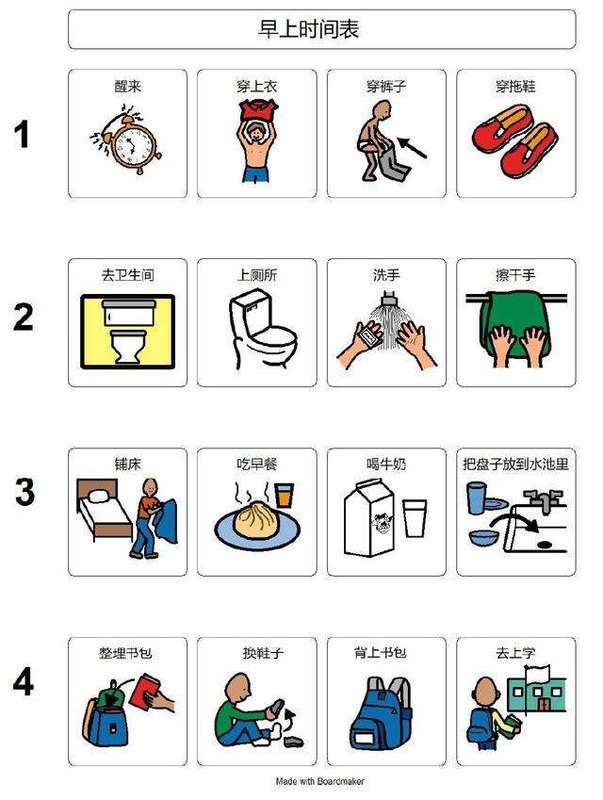 早上时间表

1

醒来

穿上衣

穿裤子

穿拖鞋

2

去卫生间

上厕所

洗手

擦干手

3

铺床

吃早餐

喝牛奶

把盘子放到水池里

4

整理书包

换鞋子

背上书包

去上学

Made with Boardmaker