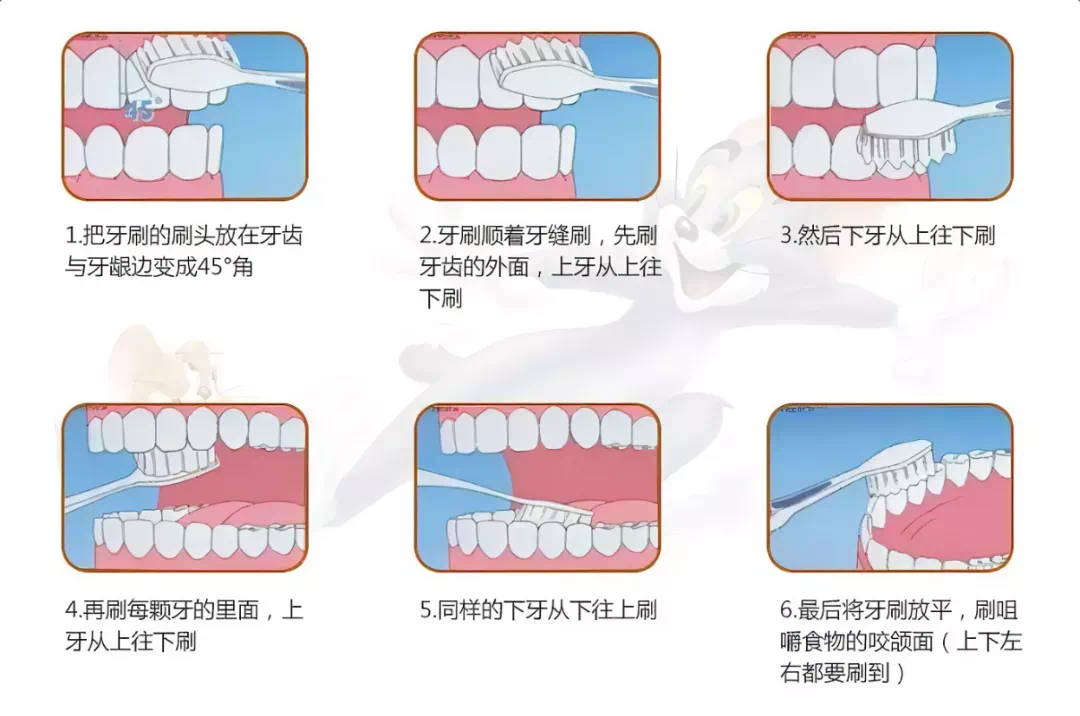 45°

1.把牙刷的刷头放在牙齿与牙龈边变成45°角

2.牙刷顺着牙缝刷，先刷牙齿的外面，上牙从上往下刷

3.然后下牙从上往下刷

4.再刷每颗牙的里面，上牙从上往下刷

5.同样的下牙从下往上刷

6.最后将牙刷放平，刷咀嚼食物的咬颌面（上下左右都要刷到）