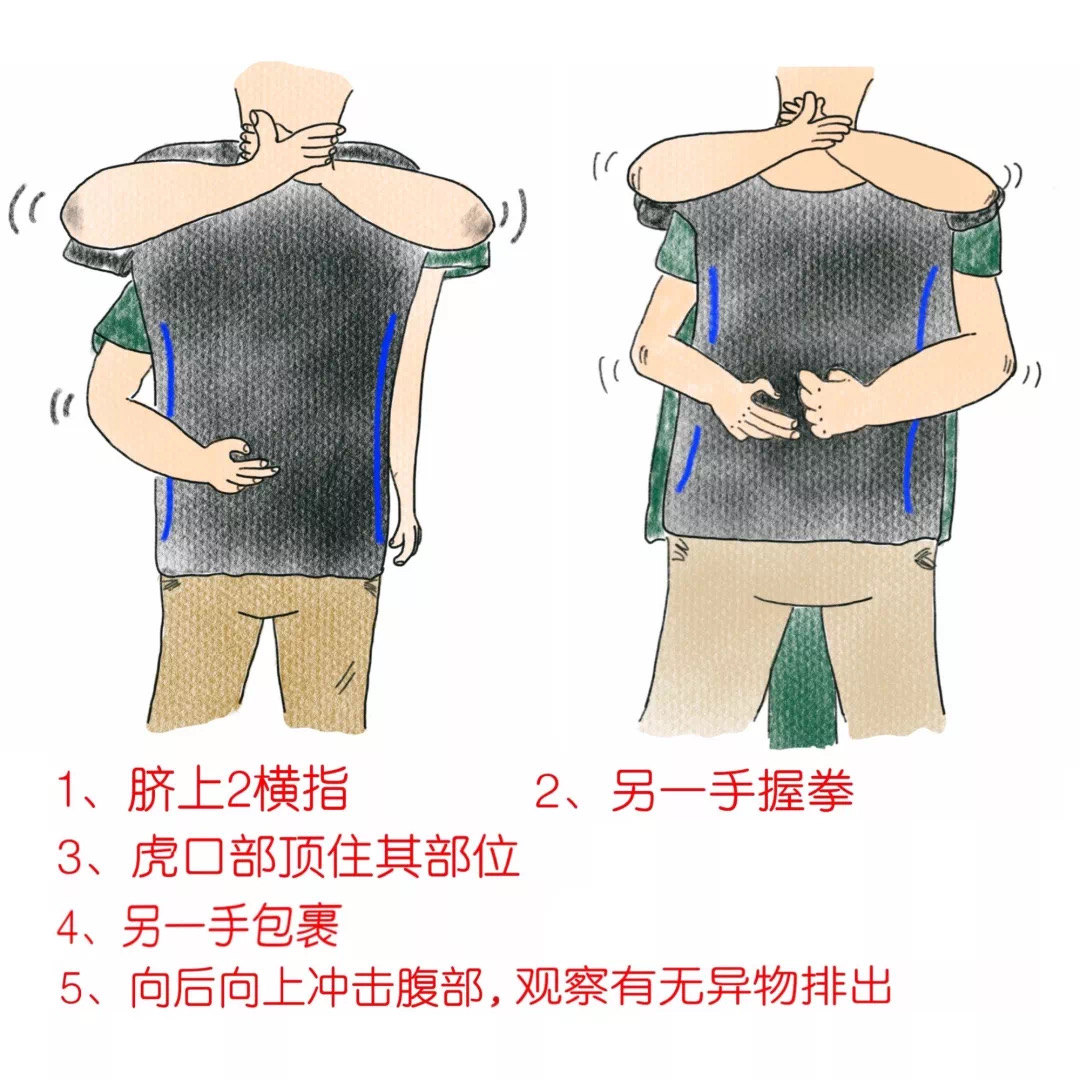 1、脐上2横指
2、另一手握拳
3、虎口部顶住其部位
4、另一手包裹
5、向后向上冲击腹部，观察有无异物排出