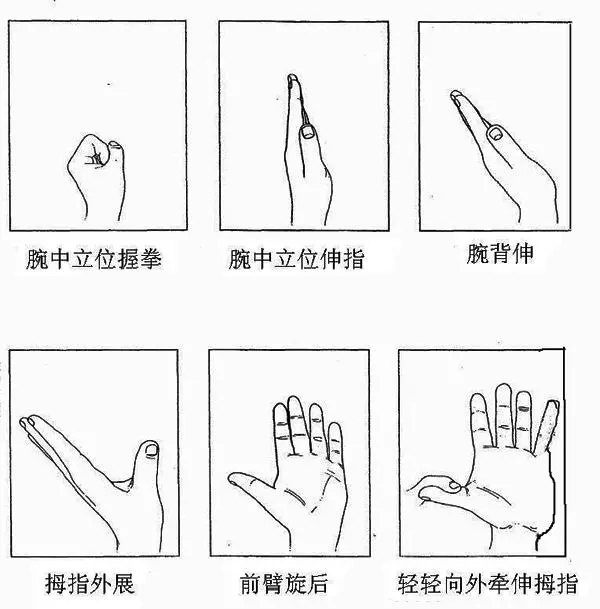 腕中立位握拳

腕中立位伸指

腕背伸

拇指外展

前臂旋后

轻轻向外牵伸拇指