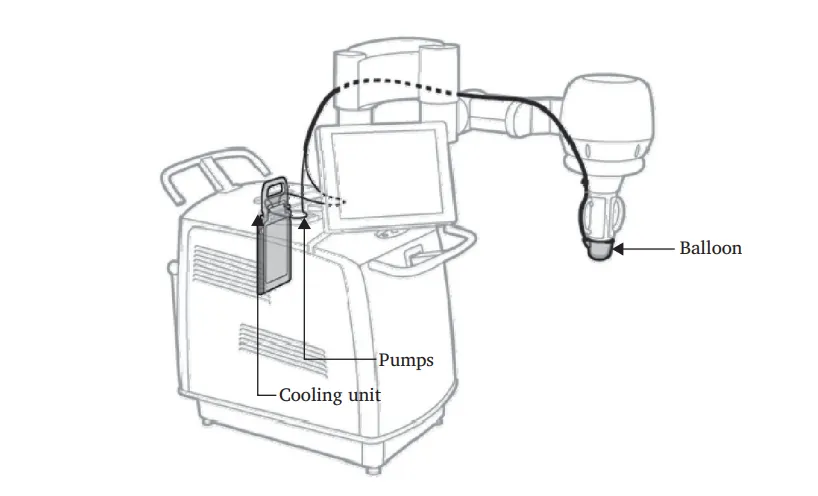 Balloon

Pumps

Cooling unit