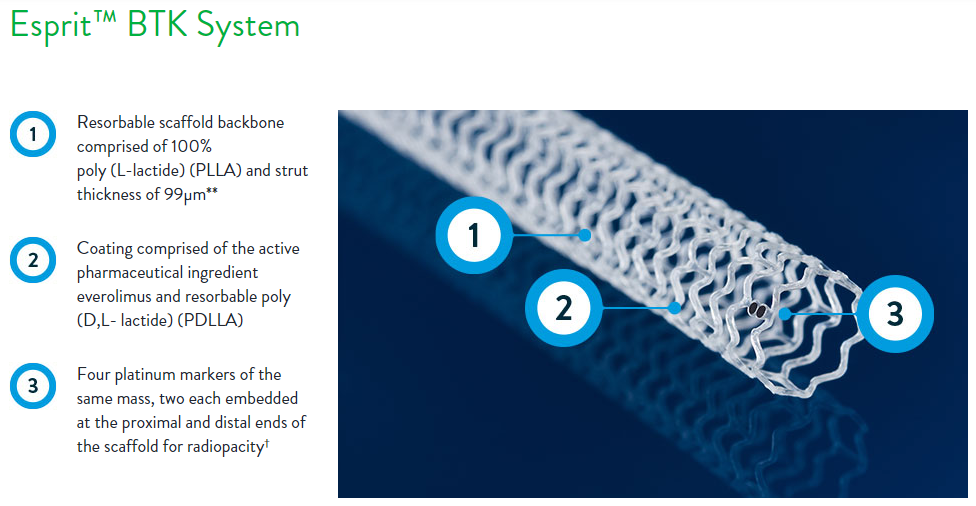 Esprit™ BTK System

1
Resorbable scaffold backbone comprised of 100% poly (L-lactide) (PLLA) and strut thickness of 99μm**

2
Coating comprised of the active pharmaceutical ingredient everolimus and resorbable poly (D,L- lactide) (PDLLA)

3
Four platinum markers of the same mass, two each embedded at the proximal and distal ends of the scaffold for radiopacity†

1

2

3