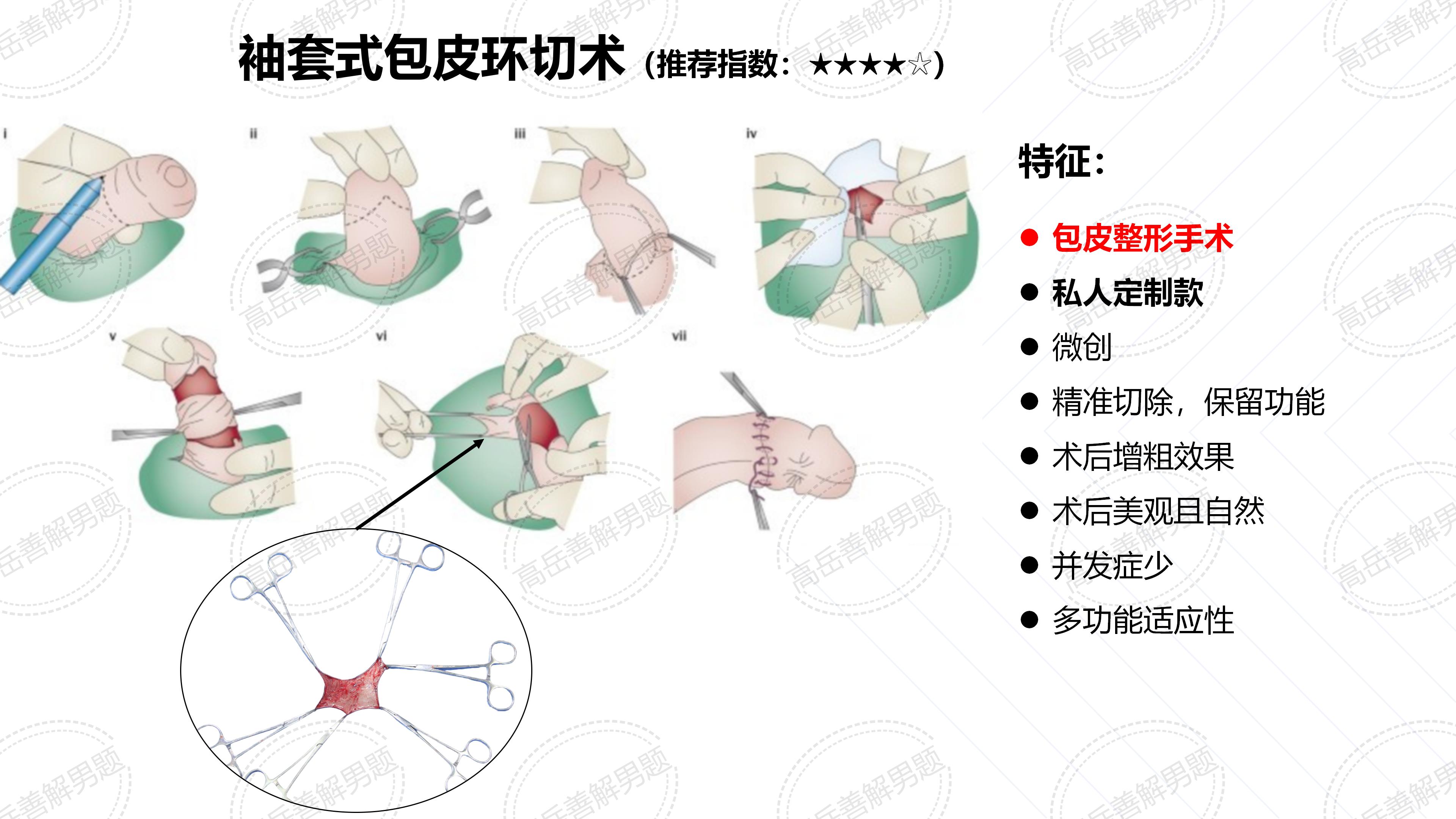 袖套式包皮环切术（推荐指数：★★★★☆）

i

ii

iii

iv

v

vi

vii

特征：

● 包皮整形手术
● 私人定制款
● 微创
● 精准切除，保留功能
● 术后增粗效果
● 术后美观且自然
● 并发症少
● 多功能适应性

高岳善解男题